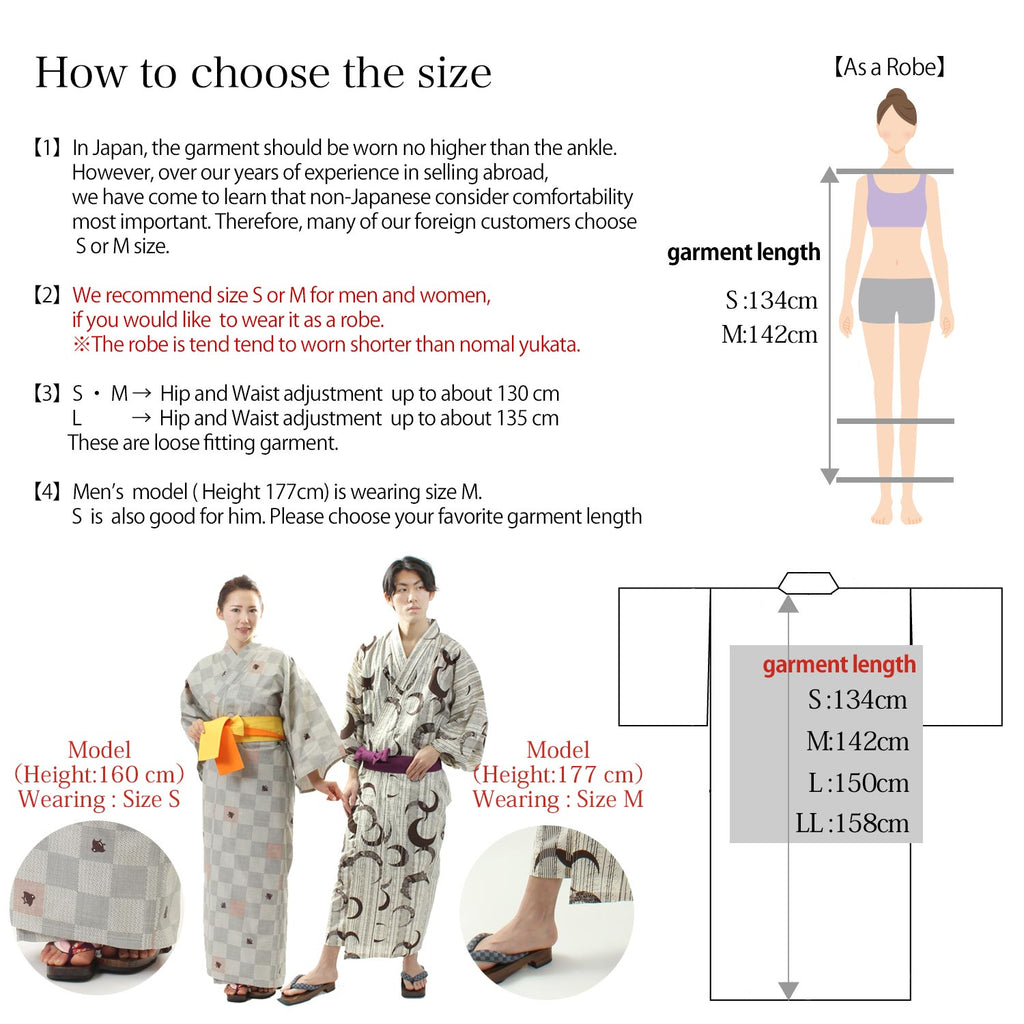 How to choose the size

【1】In Japan, the garment should be worn no higher than the ankle. However, over our years of experience in selling abroad, we have come to learn that non-Japanese consider comfortability most important. Therefore, many of our foreign customers choose S or M size.

【2】We recommend size S or M for men and women, if you would like to wear it as a robe.
※The robe is tend tend to worn shorter than nomal yukata.

【3】S ・ M → Hip and Waist adjustment up to about 130 cm
L → Hip and Waist adjustment up to about 135 cm
These are loose fitting garment.

【4】Men's model ( Height 177cm) is wearing size M.
S is also good for him. Please choose your favorite garment length

【As a Robe】

garment length
S :134cm
M:142cm

Model
(Height:160 cm)
Wearing : Size S

Model
(Height:177 cm)
Wearing : Size M

garment length
S :134cm
M:142cm
L :150cm
LL :158cm