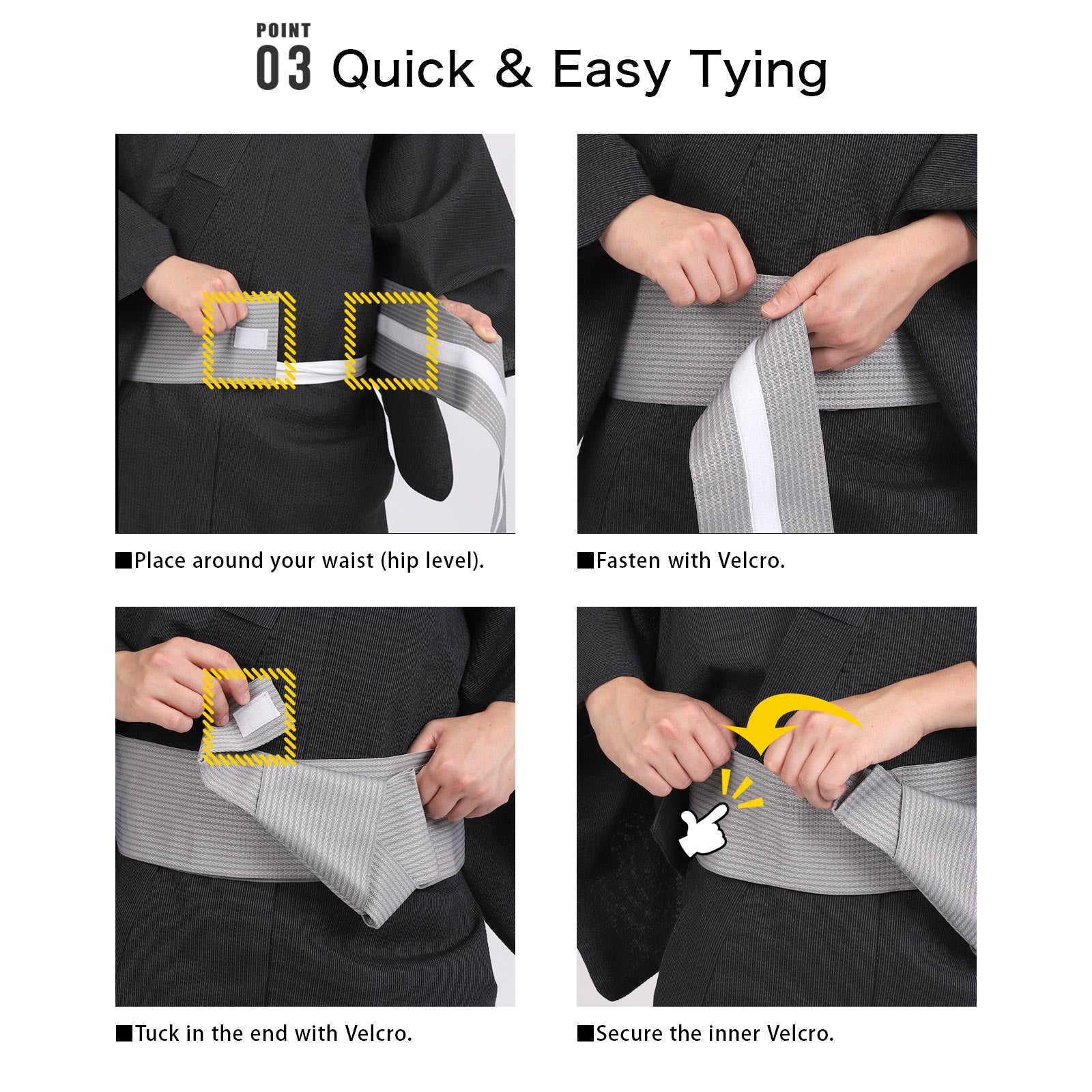 POINT
03 Quick & Easy Tying

■Place around your waist (hip level).

■Fasten with Velcro.

■Tuck in the end with Velcro.

■Secure the inner Velcro.